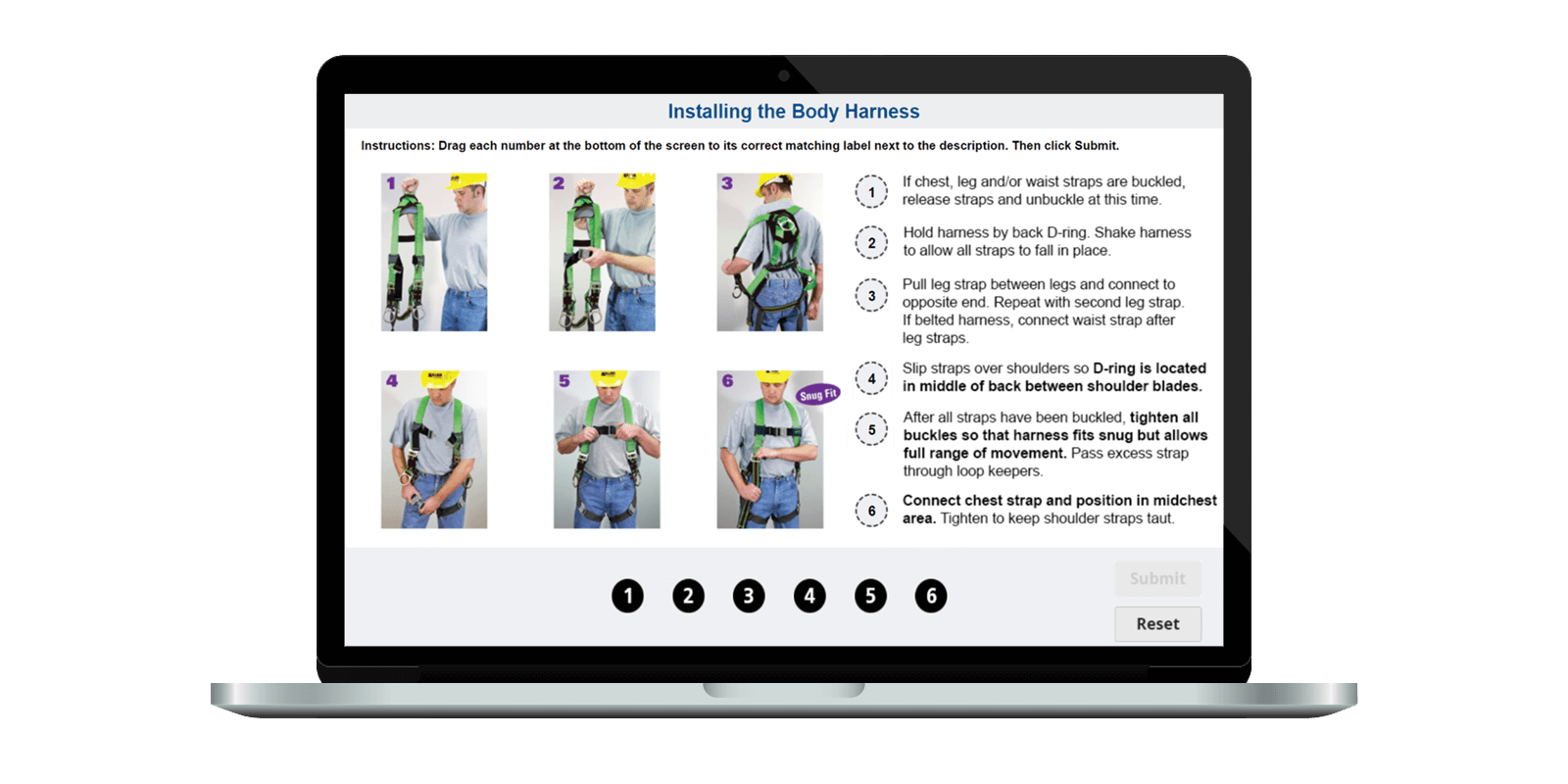 Installing the Body Harness

Instructions: Drag each number at the bottom of the screen to its correct matching label next to the description. Then click Submit.

1

2

3

4

5

6

Snug Fit

1 If chest, leg and/or waist straps are buckled, release straps and unbuckle at this time.

2 Hold harness by back D-ring. Shake harness to allow all straps to fall in place.

3 Pull leg strap between legs and connect to opposite end. Repeat with second leg strap. If belted harness, connect waist strap after leg straps.

4 Slip straps over shoulders so D-ring is located in middle of back between shoulder blades.

5 After all straps have been buckled, tighten all buckles so that harness fits snug but allows full range of movement. Pass excess strap through loop keepers.

6 Connect chest strap and position in midchest area. Tighten to keep shoulder straps taut.

1 2 3 4 5 6

Submit

Reset